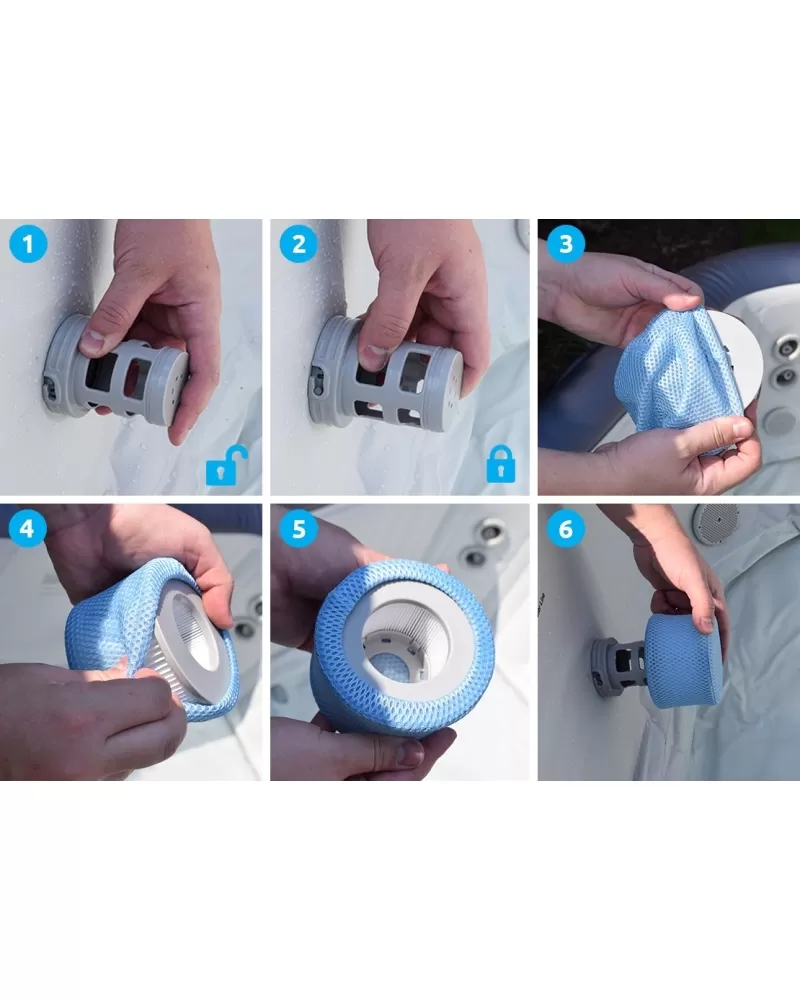 1

2

3

4

5

6