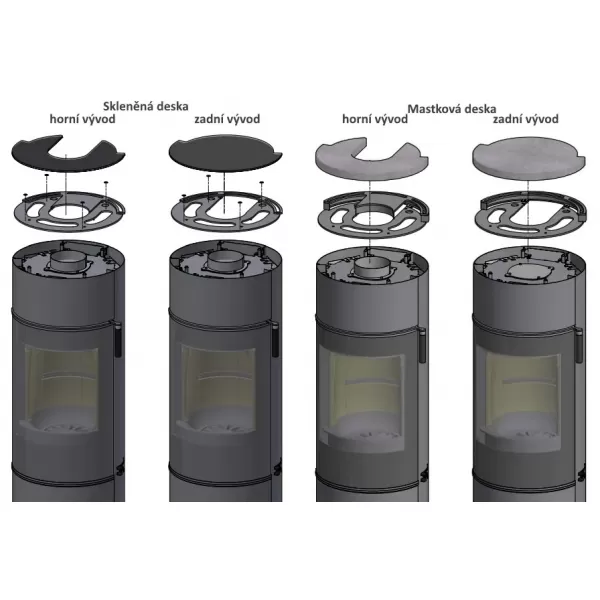 Skleněná deska
horní vývod
zadní vývod

Mastková deska
horní vývod
zadní vývod