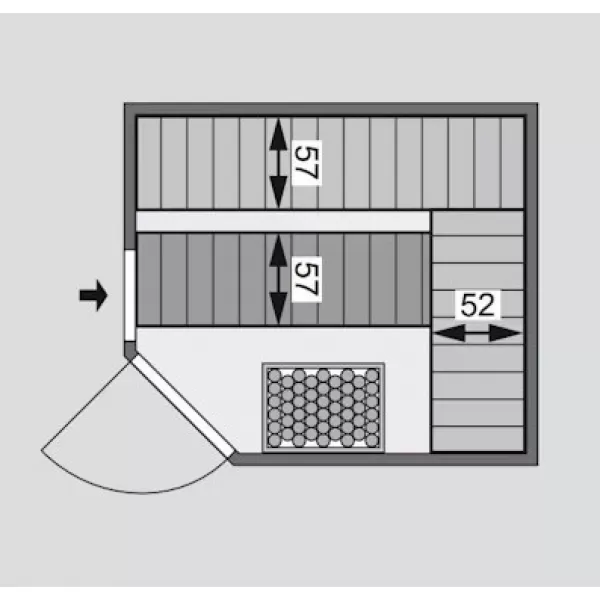 57
57
52