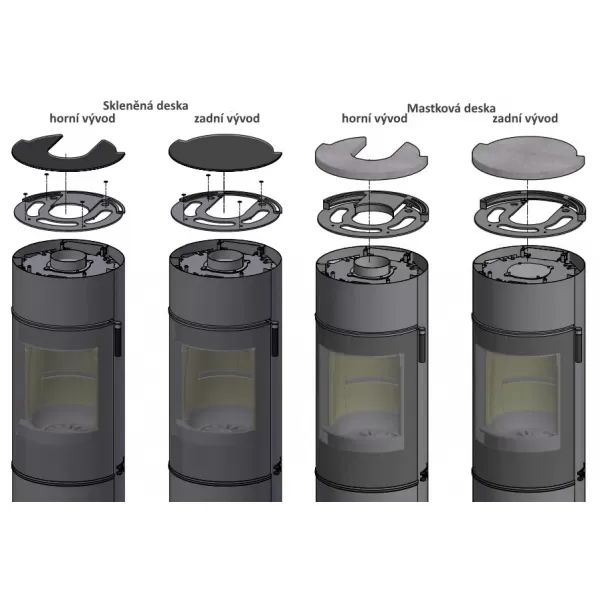 Skleněná deska
horní vývod
zadní vývod
Mastková deska
horní vývod
zadní vývod