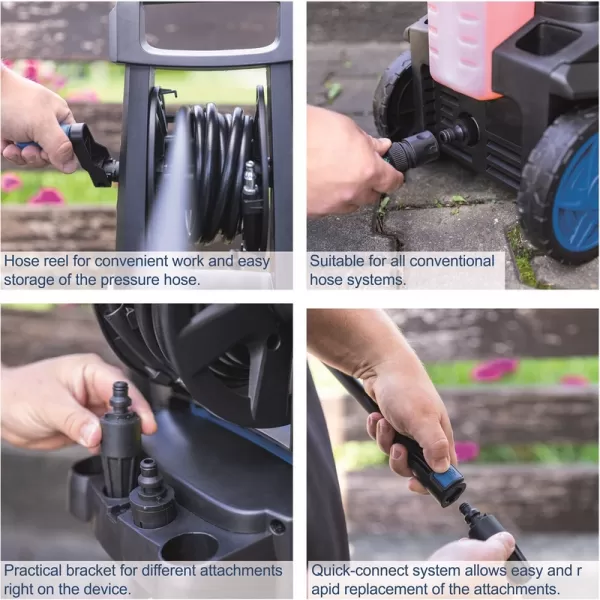 Hose reel for convenient work and easy storage of the pressure hose.

Suitable for all conventional hose systems.

Practical bracket for different attachments right on the device.

Quick-connect system allows easy and r apid replacement of the attachments.