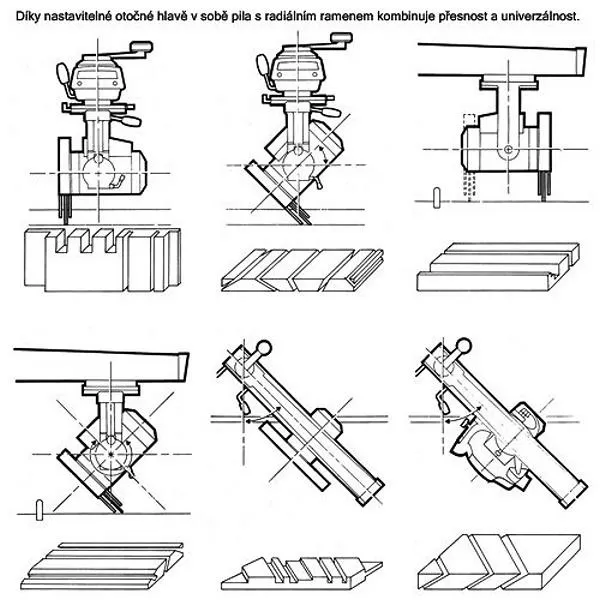 Díky nastavitelné otočné hlavě v sobě pila s radiálním ramenem kombinuje přesnost a univerzálnost.