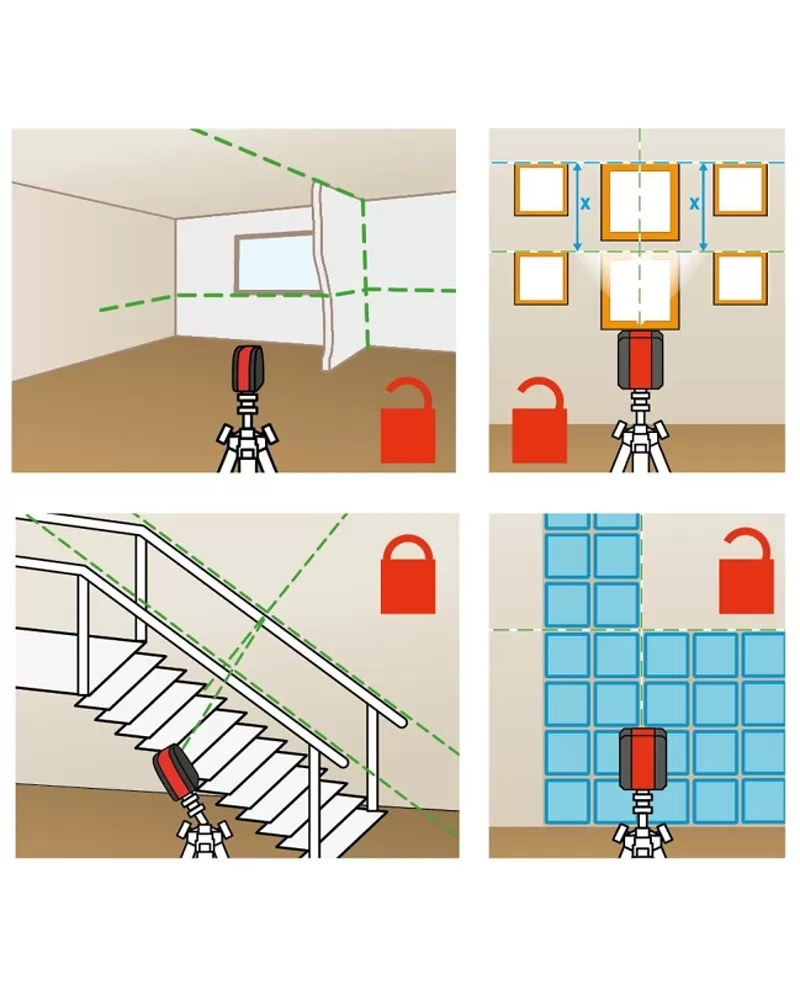 x x