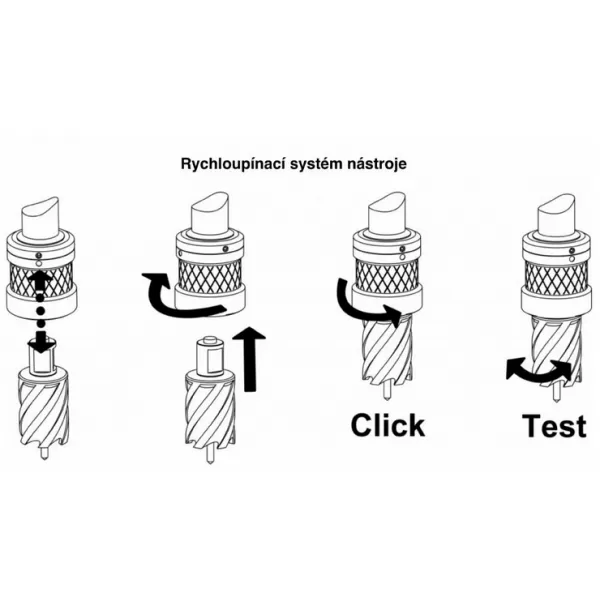 Rychloupínací systém nástroje

Click

Test