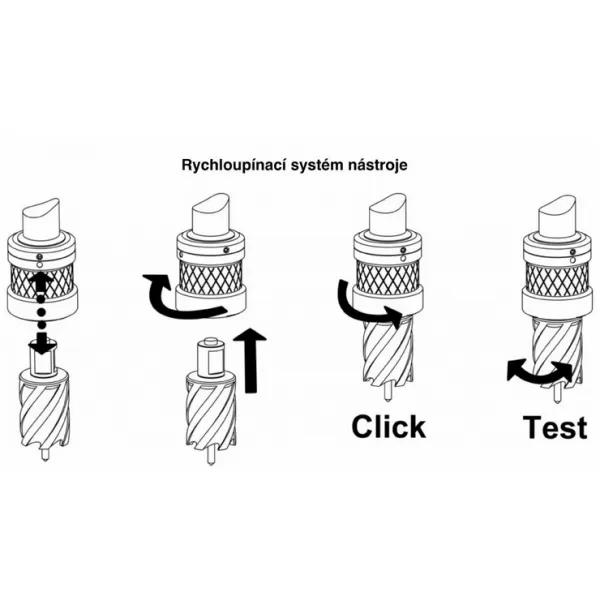 Rychloupínací systém nástroje

Click

Test