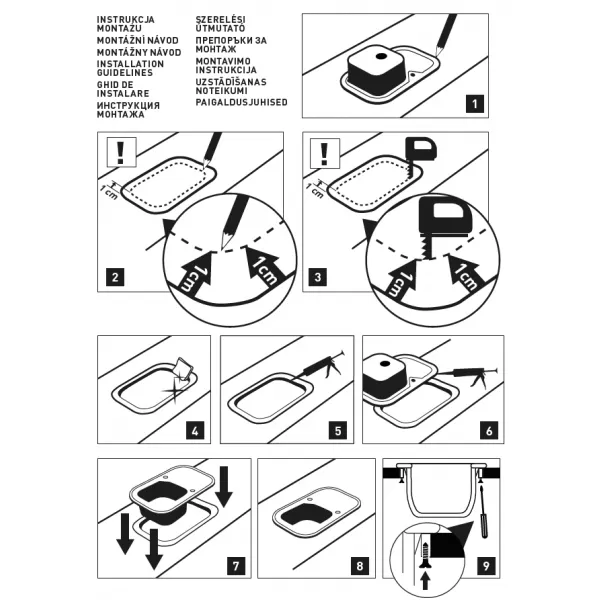 INSTRUKCJA MONTAŻU
MONTÁŽNÍ NÁVOD
MONTÁŽNY NÁVOD
INSTALLATION GUIDELINES
GHID DE INSTALARE
ИНСТРУКЦИЯ МОНТАЖА

SZERELÉSI ÚTMUTATÓ
ПРЕПОРЪКИ ЗА МОНТАЖ
MONTAVIMO INSTRUKCIJA
UZSTĀDĪŠANAS NOTEIKUMI
PAIGALDUSJUHISED

1

!
1 cm
1cm
1cm
2

!
1 cm
1cm
1cm
3

4

5

6

7

8

9