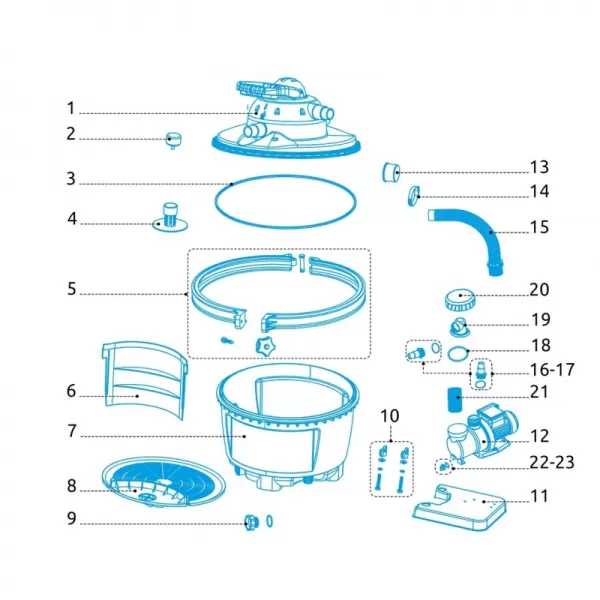 1
2
3
4
5
6
7
8
9
13
14
15
20
19
18
16-17
21
10
12
22-23
11