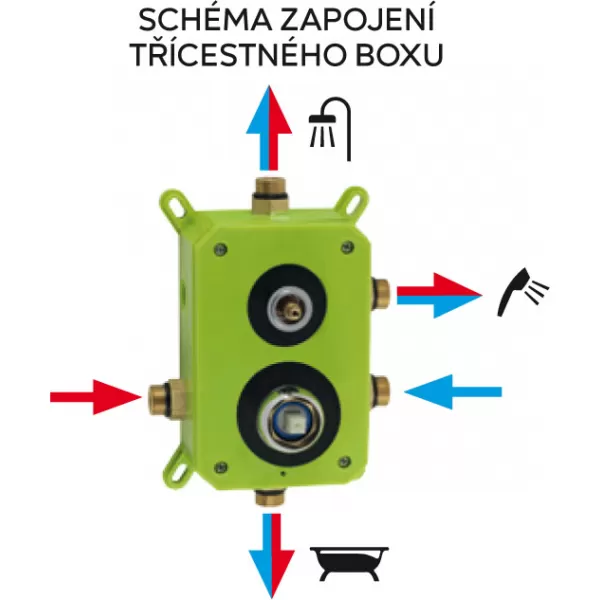 SCHÉMA ZAPOJENÍ
TŘÍCESTNÉHO BOXU