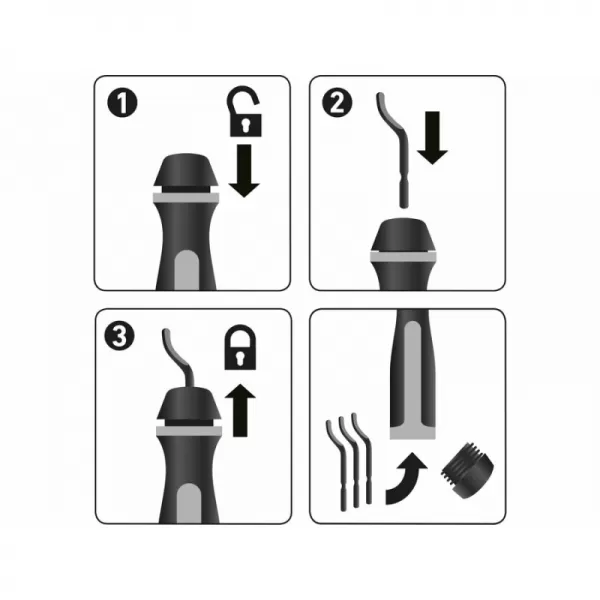 1

2

3