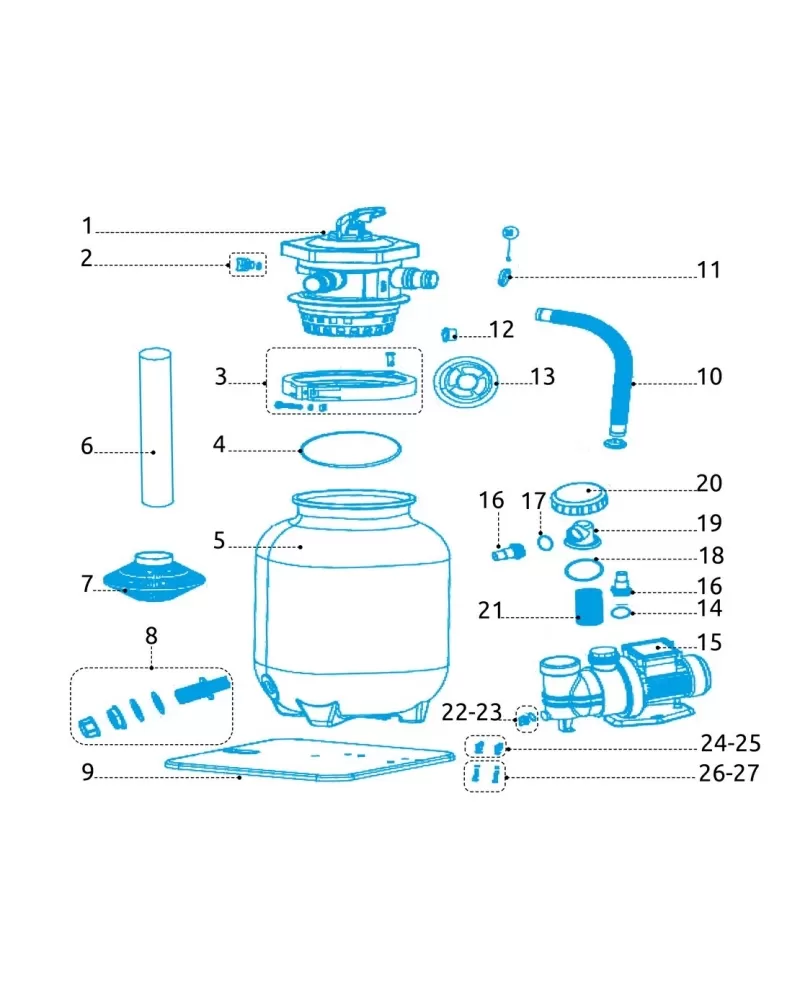 1
2
11
12
3
13
10
6
4
20
16
17
19
5
18
7
16
21
14
8
15
22-23
24-25
9
26-27